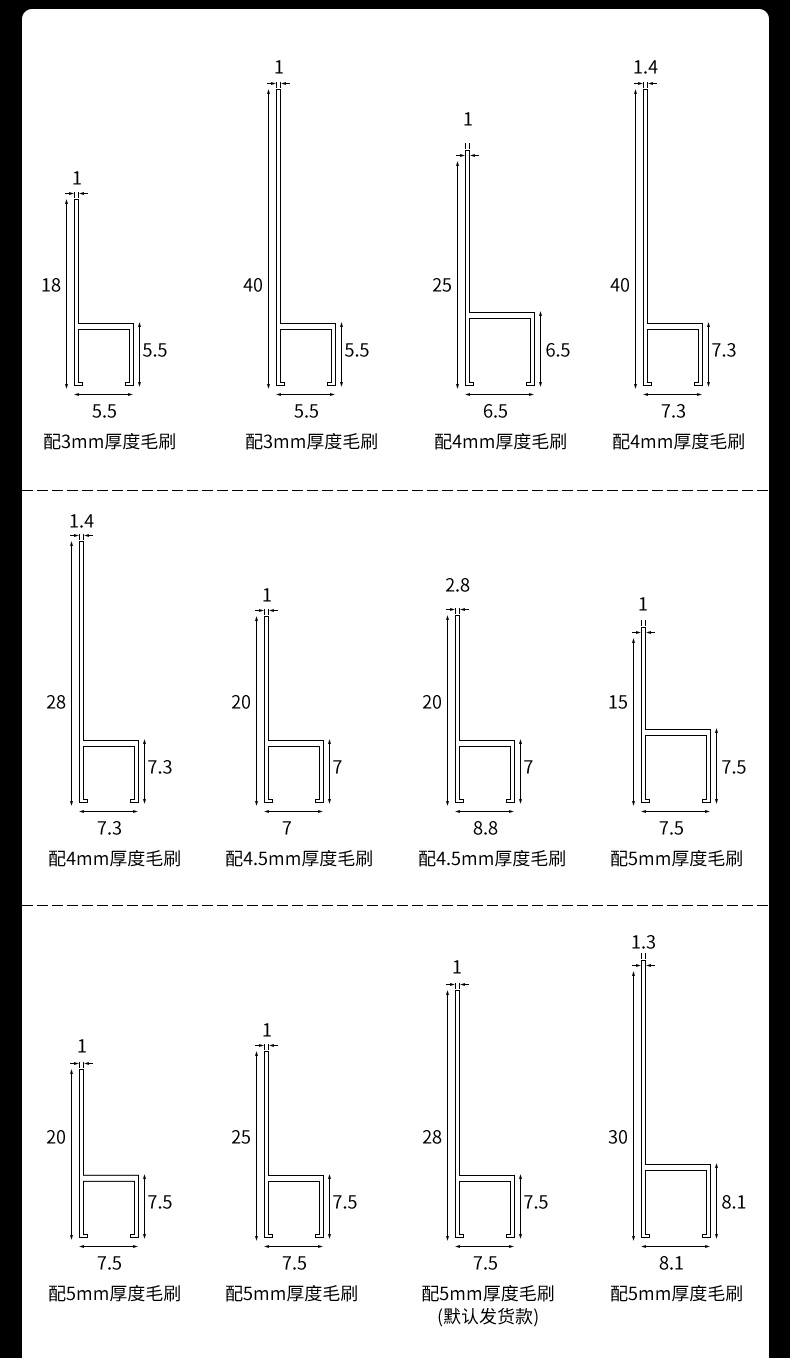 1
18
5.5
5.5
配3mm厚度毛刷

1
40
5.5
5.5
配3mm厚度毛刷

1
25
6.5
6.5
配4mm厚度毛刷

1.4
40
7.3
7.3
配4mm厚度毛刷

1.4
28
7.3
7.3
配4mm厚度毛刷

1
20
7
7
配4.5mm厚度毛刷

2.8
20
7
8.8
配4.5mm厚度毛刷

1
15
7.5
7.5
配5mm厚度毛刷

1
20
7.5
7.5
配5mm厚度毛刷

1
25
7.5
7.5
配5mm厚度毛刷

1
28
7.5
7.5
配5mm厚度毛刷
(默认发货款)

1.3
30
8.1
8.1
配5mm厚度毛刷